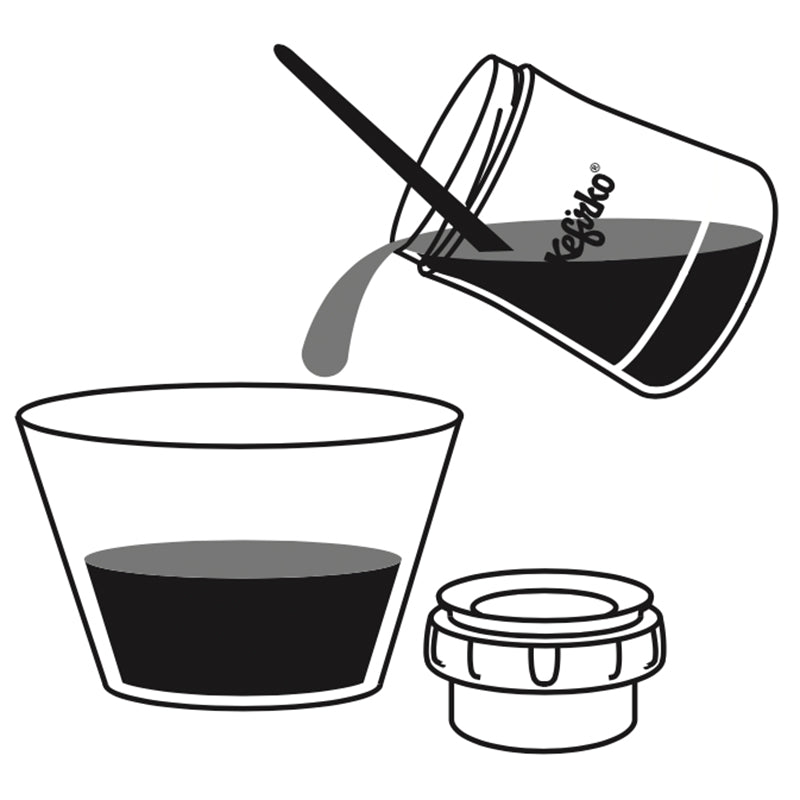 kefirko®